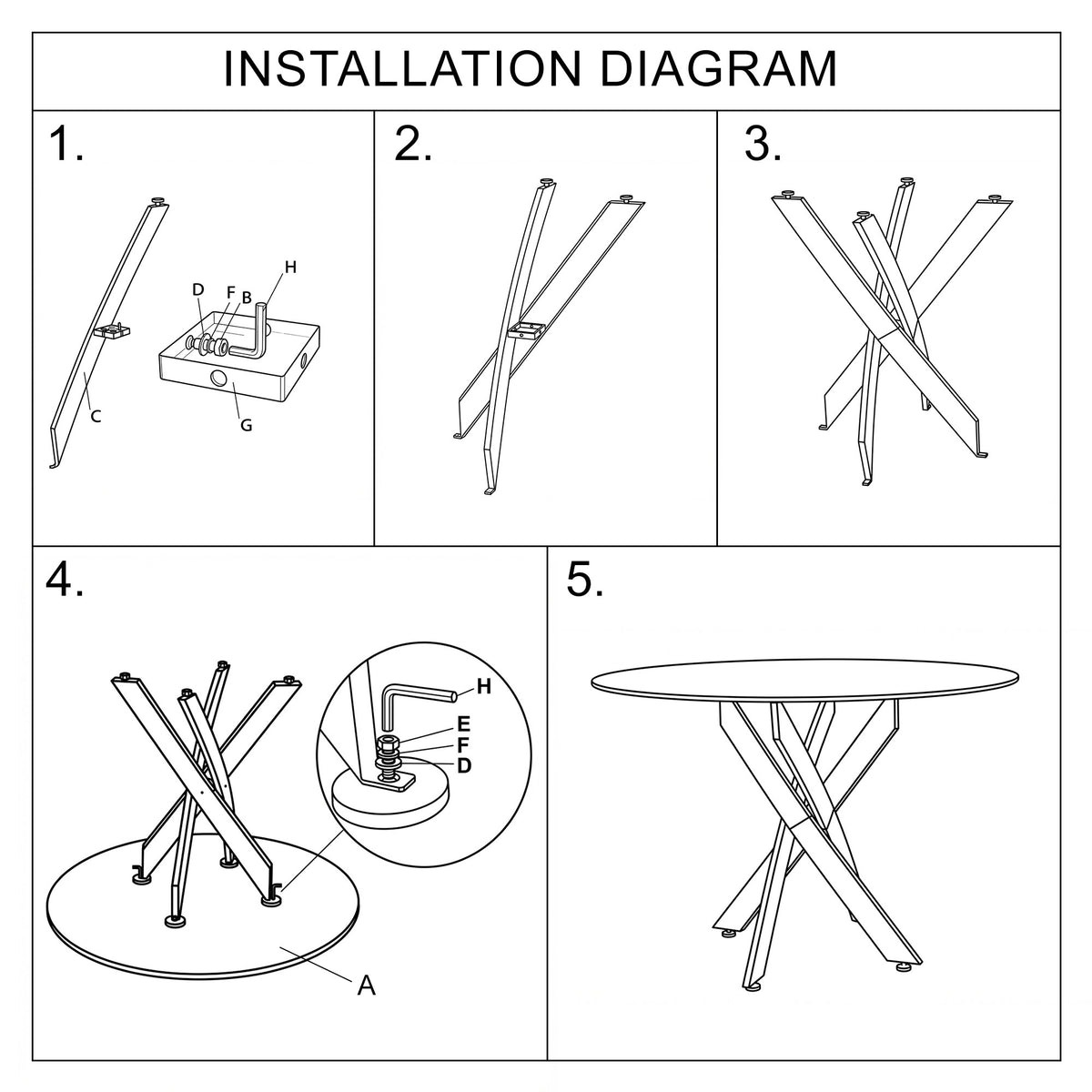 INSTALLATION DIAGRAM

1.

H
D
F
B
C
G

2.

3.

4.

H
E
F
D
A

5.